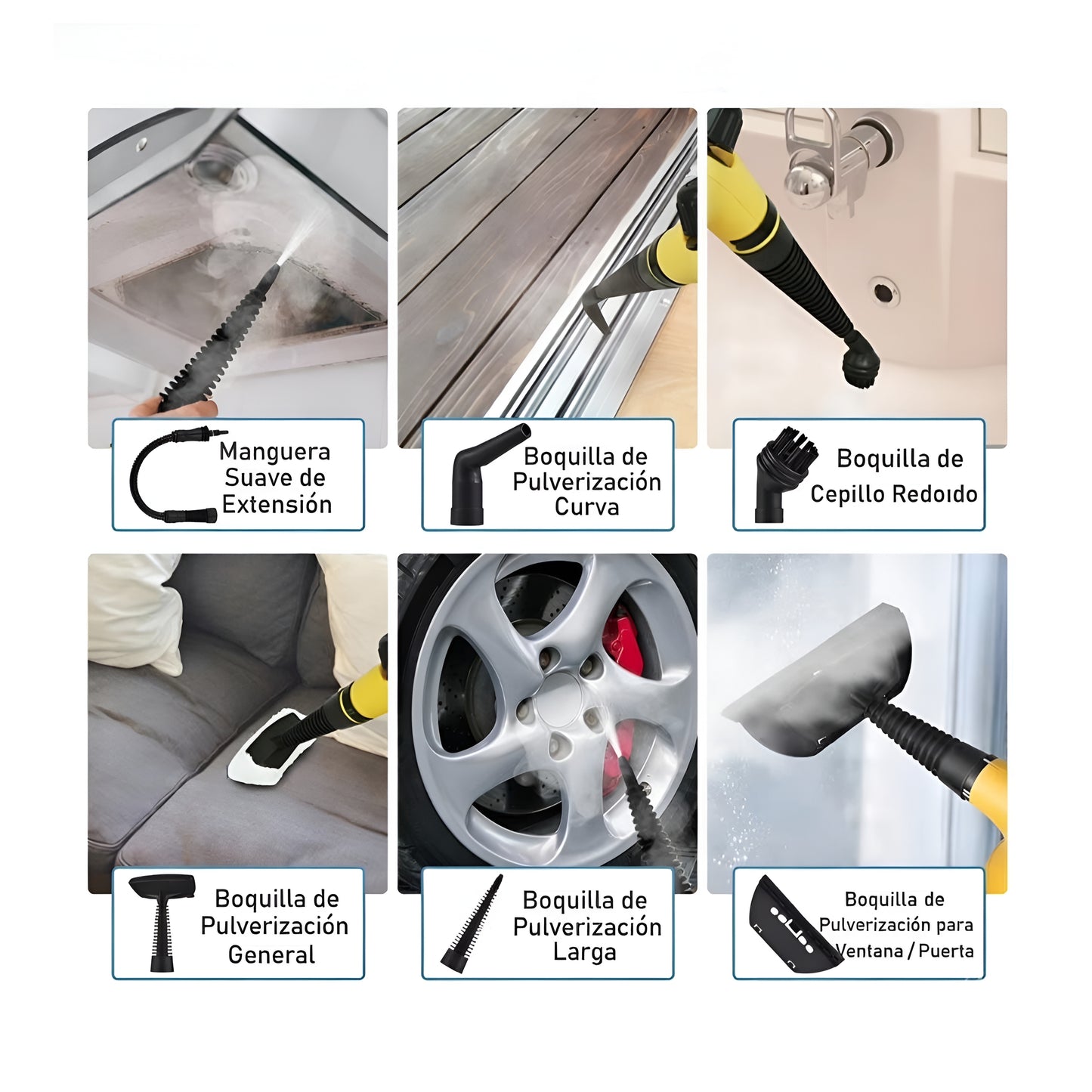 Manguera Suave de Extensión

Boquilla de Pulverización Curva

Boquilla de Cepillo Redoıdo

Boquilla de Pulverización General

Boquilla de Pulverización Larga

Boquilla de Pulverización para Ventana / Puerta